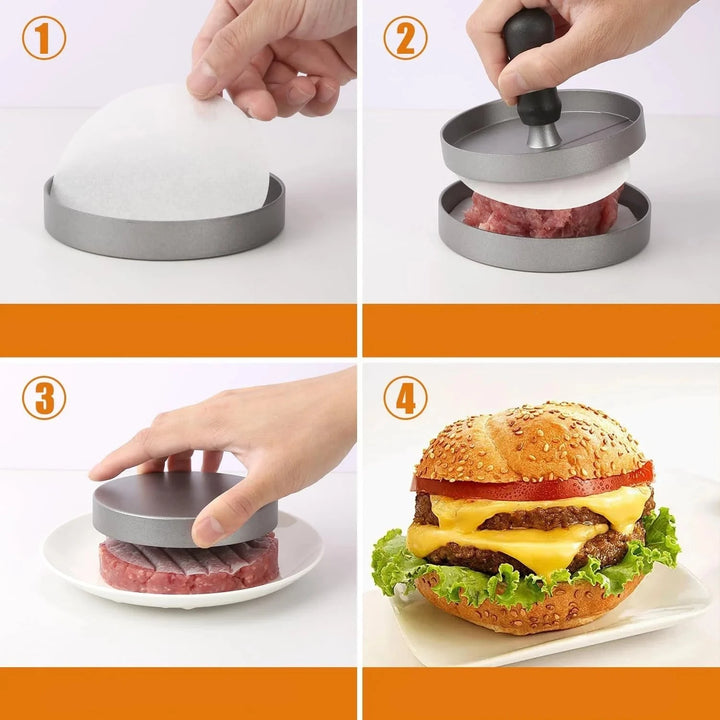 1

2

3

4