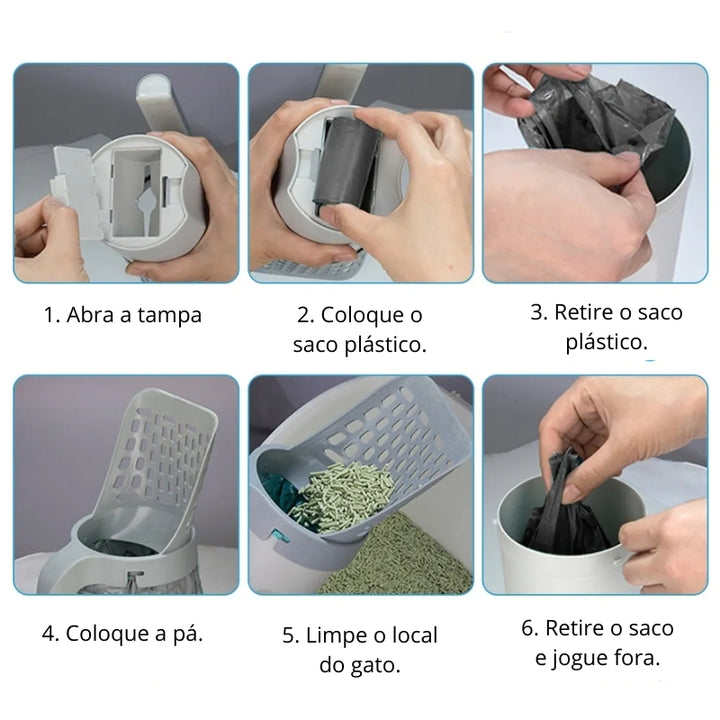 1. Abra a tampa

2. Coloque o saco plástico.

3. Retire o saco plástico.

4. Coloque a pá.

5. Limpe o local do gato.

6. Retire o saco e jogue fora.