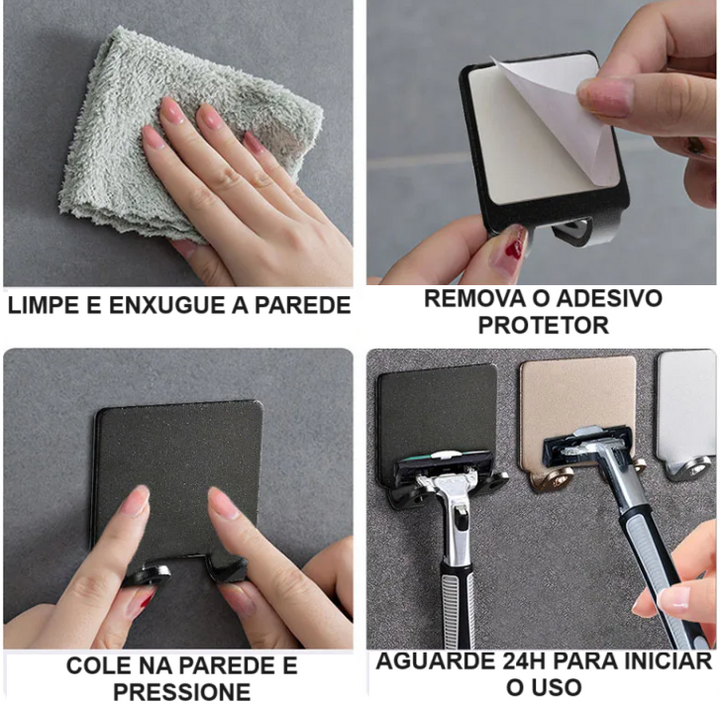 LIMPE E ENXUGUE A PAREDE

REMOVA O ADESIVO PROTETOR

COLE NA PAREDE E PRESSIONE

AGUARDE 24H PARA INICIAR O USO